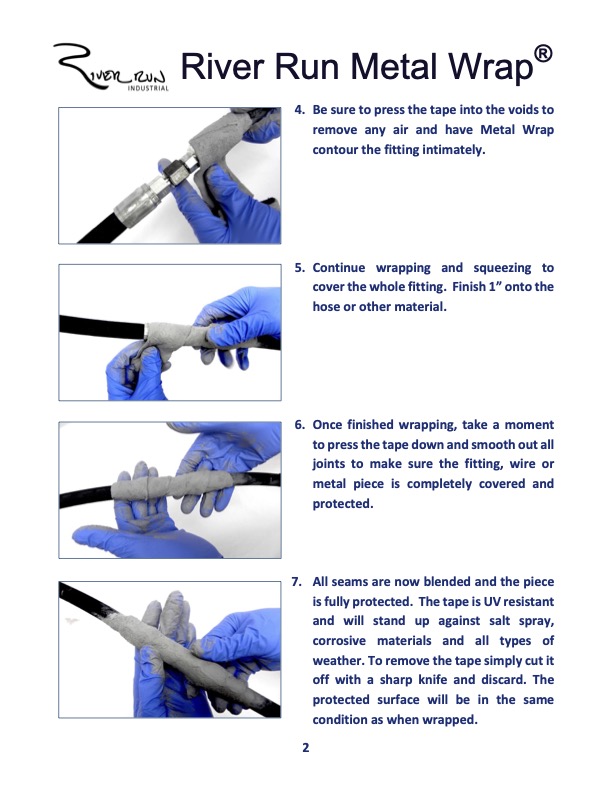 River Run
INDUSTRIAL

River Run Metal Wrap®

4. Be sure to press the tape into the voids to remove any air and have Metal Wrap contour the fitting intimately.

5. Continue wrapping and squeezing to cover the whole fitting. Finish 1" onto the hose or other material.

6. Once finished wrapping, take a moment to press the tape down and smooth out all joints to make sure the fitting, wire or metal piece is completely covered and protected.

7. All seams are now blended and the piece is fully protected. The tape is UV resistant and will stand up against salt spray, corrosive materials and all types of weather. To remove the tape simply cut it off with a sharp knife and discard. The protected surface will be in the same condition as when wrapped.

2