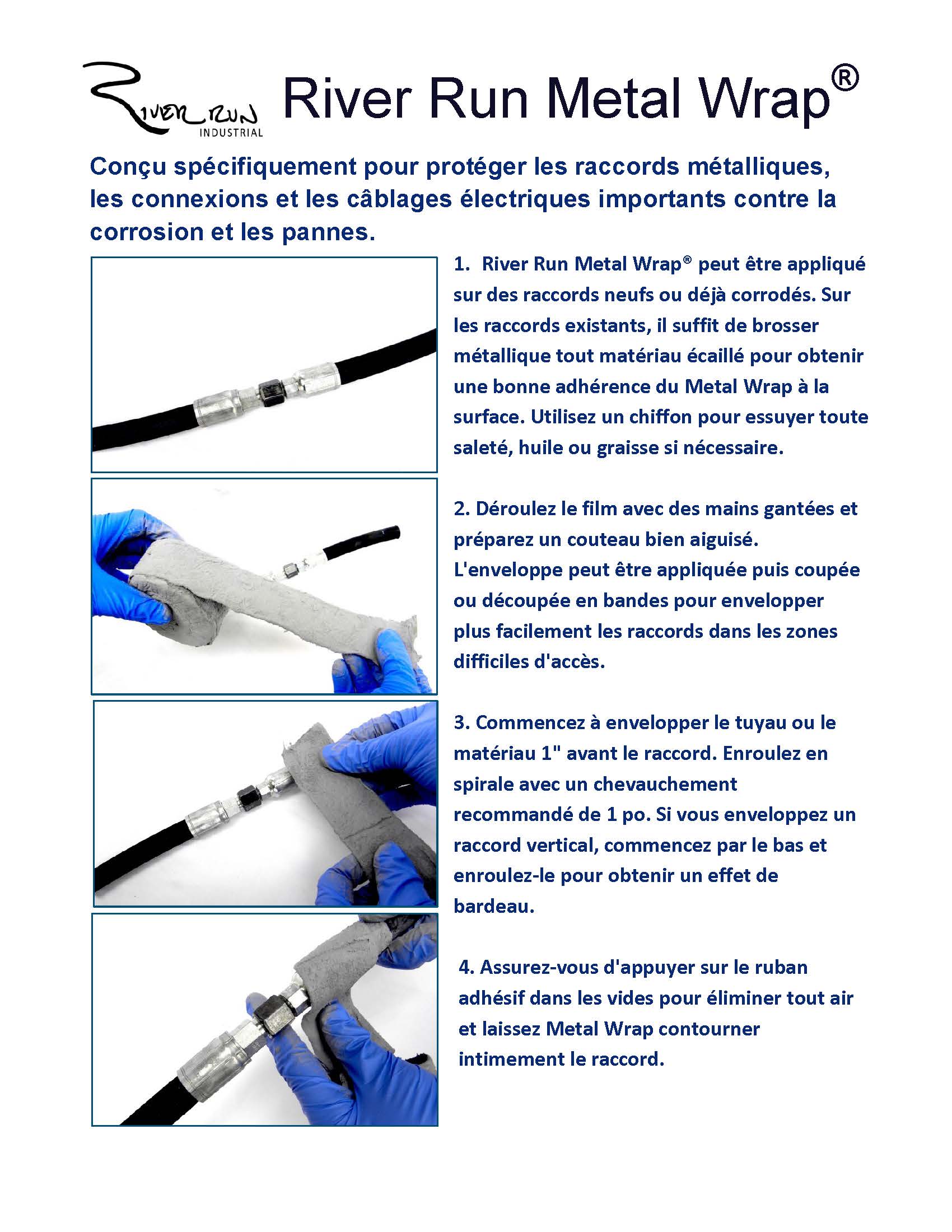 River Run
INDUSTRIAL

River Run Metal Wrap®

Conçu spécifiquement pour protéger les raccords métalliques, les connexions et les câblages électriques importants contre la corrosion et les pannes.

1. River Run Metal Wrap® peut être appliqué sur des raccords neufs ou déjà corrodés. Sur les raccords existants, il suffit de brosser métallique tout matériau écaillé pour obtenir une bonne adhérence du Metal Wrap à la surface. Utilisez un chiffon pour essuyer toute saleté, huile ou graisse si nécessaire.

2. Déroulez le film avec des mains gantées et préparez un couteau bien aiguisé. L'enveloppe peut être appliquée puis coupée ou découpée en bandes pour envelopper plus facilement les raccords dans les zones difficiles d'accès.

3. Commencez à envelopper le tuyau ou le matériau 1" avant le raccord. Enroulez en spirale avec un chevauchement recommandé de 1 po. Si vous enveloppez un raccord vertical, commencez par le bas et enroulez-le pour obtenir un effet de bardeau.

4. Assurez-vous d'appuyer sur le ruban adhésif dans les vides pour éliminer tout air et laissez Metal Wrap contourner intimement le raccord.