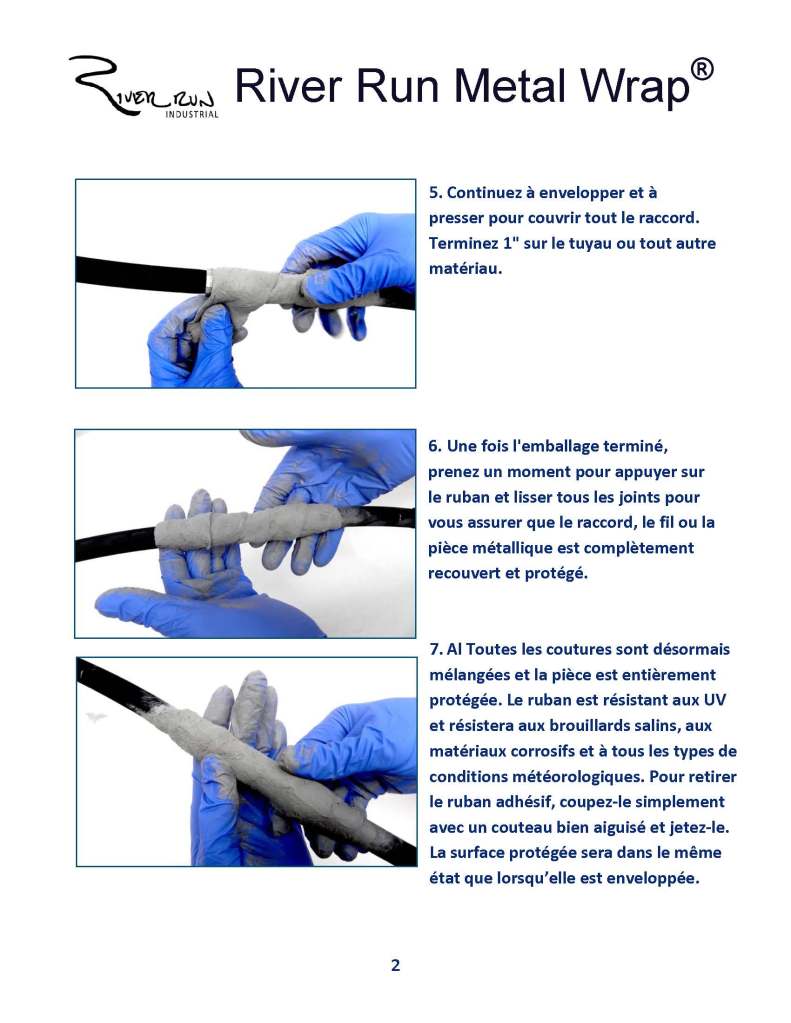 River Run INDUSTRIAL River Run Metal Wrap®

5. Continuez à envelopper et à presser pour couvrir tout le raccord. Terminez 1" sur le tuyau ou tout autre matériau.

6. Une fois l'emballage terminé, prenez un moment pour appuyer sur le ruban et lisser tous les joints pour vous assurer que le raccord, le fil ou la pièce métallique est complètement recouvert et protégé.

7. Al Toutes les coutures sont désormais mélangées et la pièce est entièrement protégée. Le ruban est résistant aux UV et résistera aux brouillards salins, aux matériaux corrosifs et à tous les types de conditions météorologiques. Pour retirer le ruban adhésif, coupez-le simplement avec un couteau bien aiguisé et jetez-le. La surface protégée sera dans le même état que lorsqu'elle est enveloppée.

2